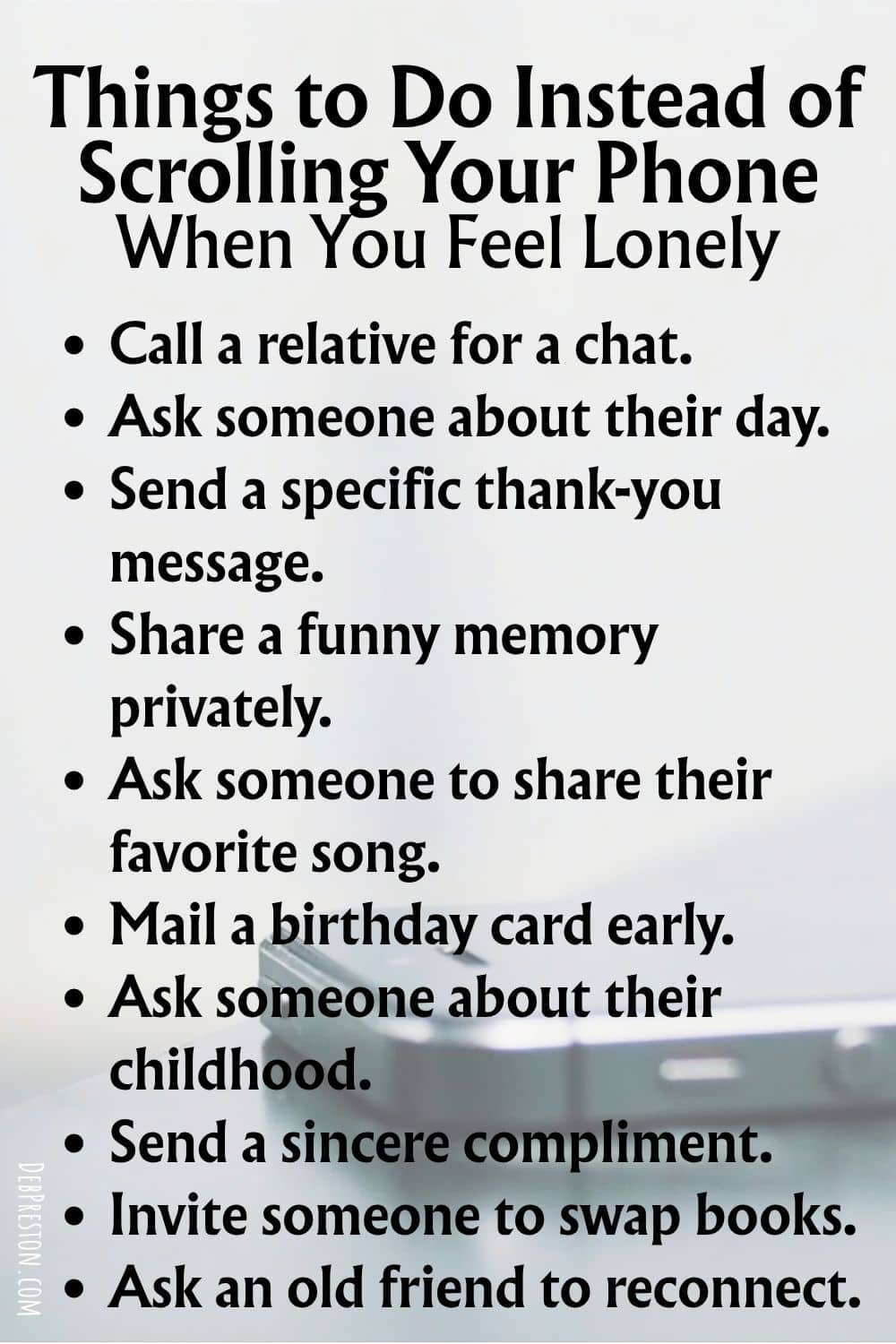 Things to Do Instead of Scrolling Your Phone
When You Feel Lonely

• Call a relative for a chat.
• Ask someone about their day.
• Send a specific thank-you message.
• Share a funny memory privately.
• Ask someone to share their favorite song.
• Mail a birthday card early.
• Ask someone about their childhood.
• Send a sincere compliment.
• Invite someone to swap books.
• Ask an old friend to reconnect.

DEBPRESTON.COM